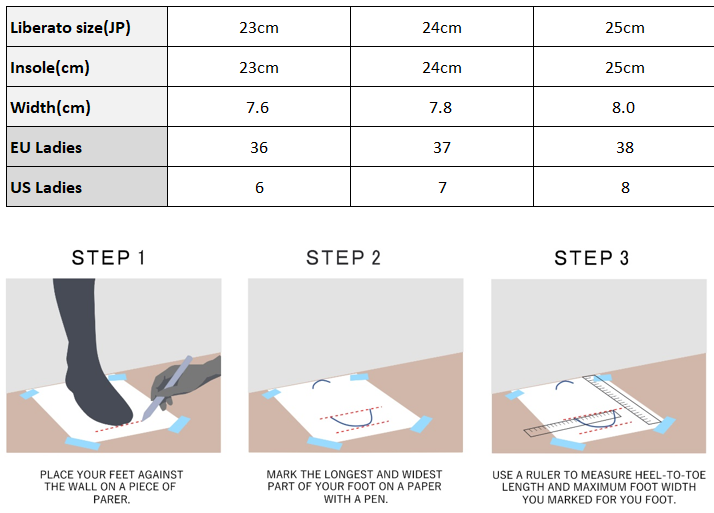 | Liberato size(JP) | 23cm | 24cm | 25cm |
|---|---|---|---|
| Insole(cm) | 23cm | 24cm | 25cm |
| Width(cm) | 7.6 | 7.8 | 8.0 |
| EU Ladies | 36 | 37 | 38 |
| US Ladies | 6 | 7 | 8 |

STEP 1

PLACE YOUR FEET AGAINST THE WALL ON A PIECE OF PARER.

STEP 2

MARK THE LONGEST AND WIDEST PART OF YOUR FOOT ON A PAPER WITH A PEN.

STEP 3

USE A RULER TO MEASURE HEEL-TO-TOE LENGTH AND MAXIMUM FOOT WIDTH YOU MARKED FOR YOU FOOT.